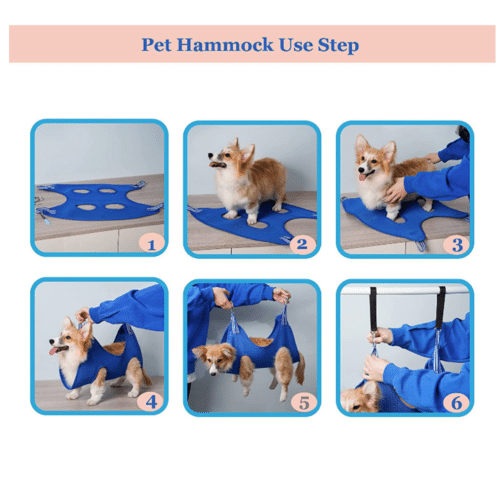 Pet Hammock Use Step

1

2

3

4

5

6