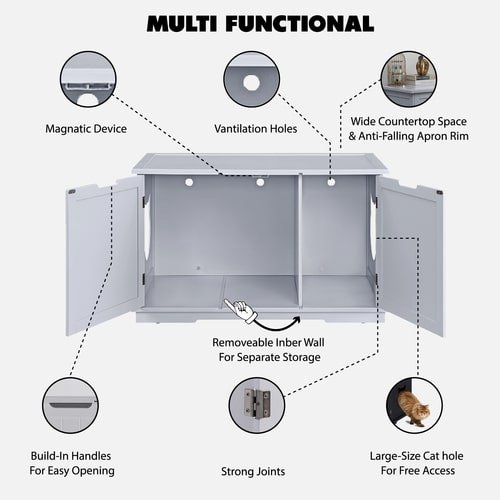 MULTI FUNCTIONAL

Magnatic Device

Vantilation Holes

Wide Countertop Space
& Anti-Falling Apron Rim

Removeable Inber Wall
For Separate Storage

Build-In Handles
For Easy Opening

Strong Joints

Large-Size Cat hole
For Free Access